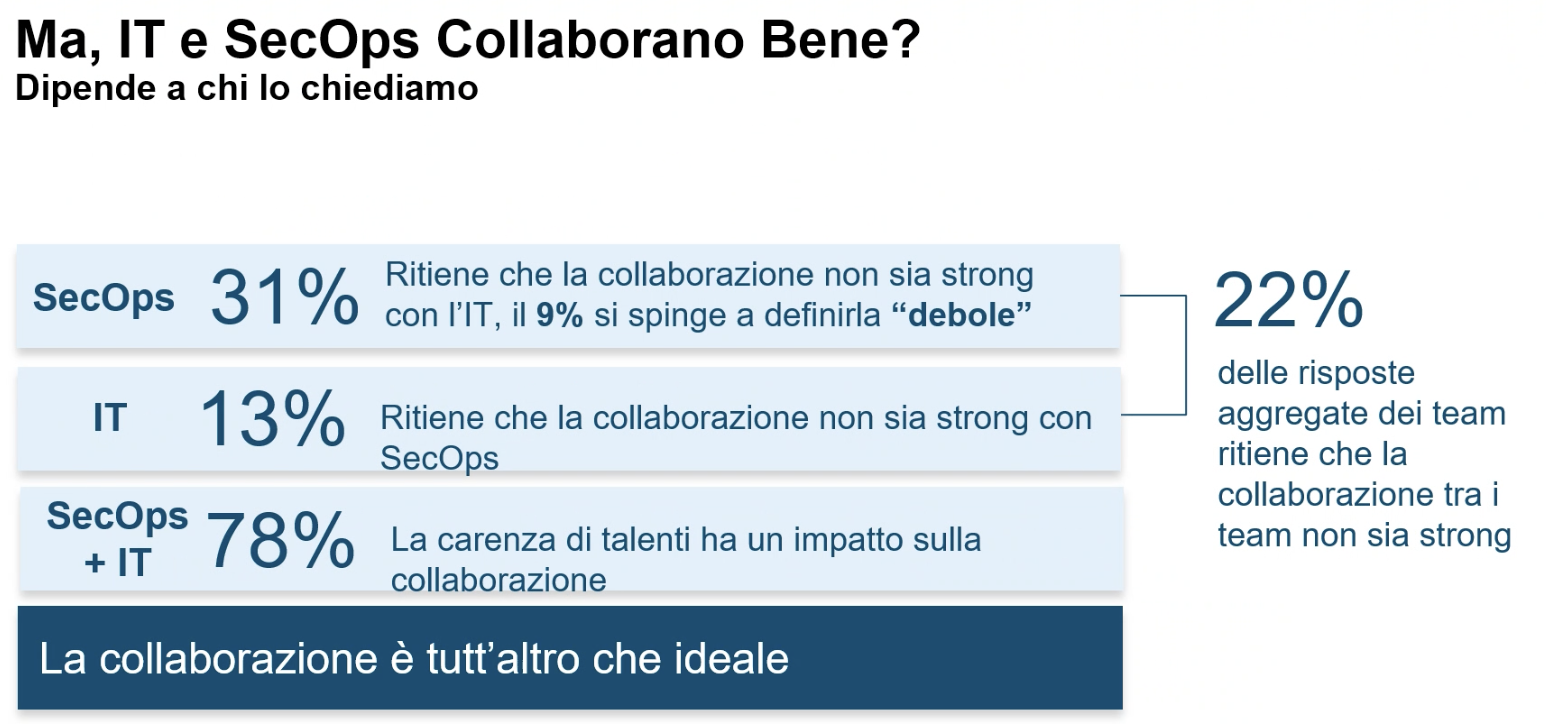 Ma, IT e SecOps Collaborano Bene?
Dipende a chi lo chiediamo

SecOps 31% Ritiene che la collaborazione non sia strong con l'IT, il 9% si spinge a definirla "debole"

IT 13% Ritiene che la collaborazione non sia strong con SecOps

SecOps + IT 78% La carenza di talenti ha un impatto sulla collaborazione

La collaborazione è tutt'altro che ideale

22%

delle risposte aggregate dei team ritiene che la collaborazione tra i team non sia strong