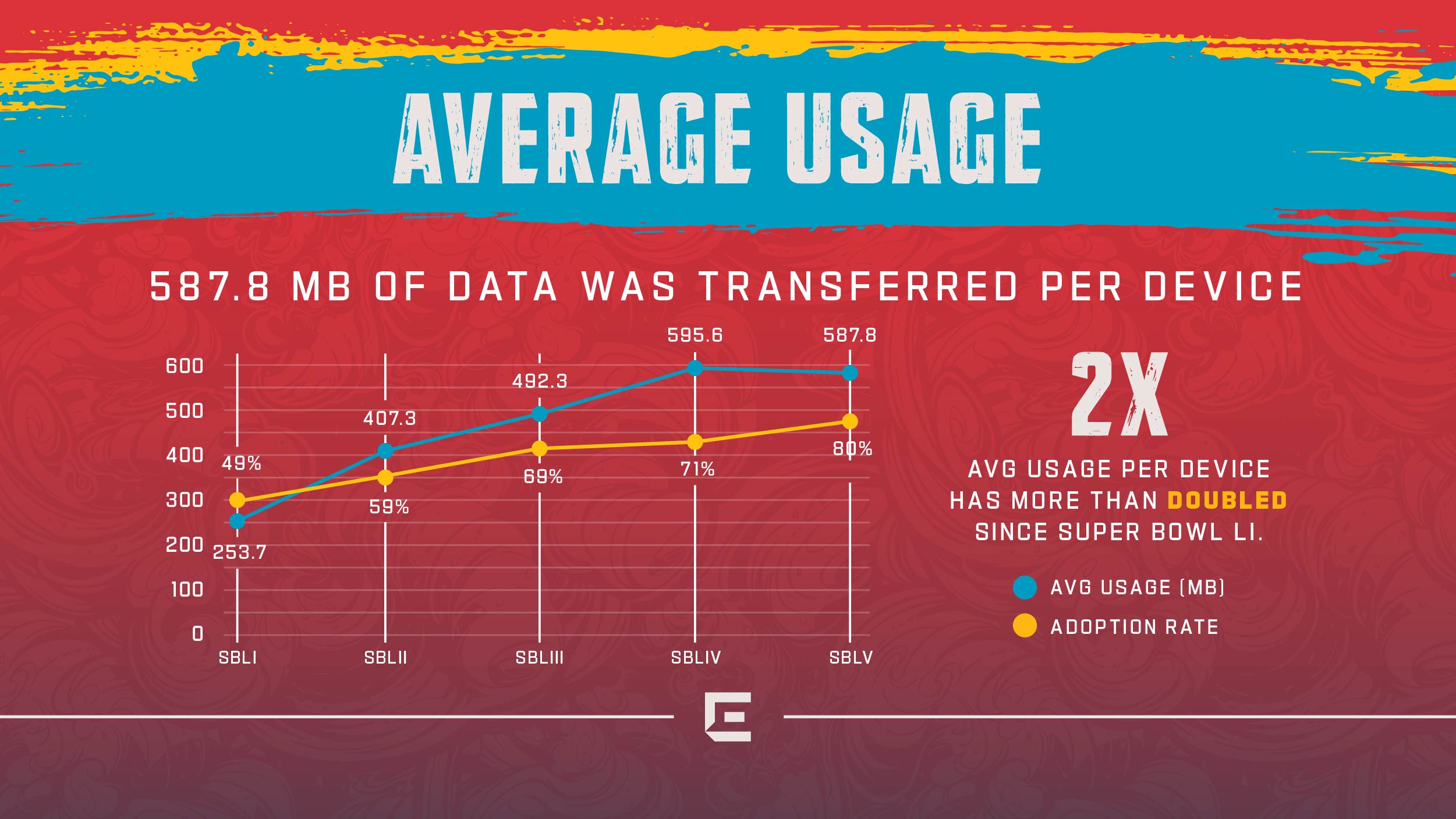 AVERAGE USAGE

587.8 MB OF DATA WAS TRANSFERRED PER DEVICE

600
500
400
300
200
100
0

253.7
407.3
492.3
595.6
587.8

49%
59%
69%
71%
80%

SBLI
SBLII
SBLIII
SBLIV
SBLV

2X

AVG USAGE PER DEVICE HAS MORE THAN DOUBLED SINCE SUPER BOWL LI.

AVG USAGE (MB)
ADOPTION RATE