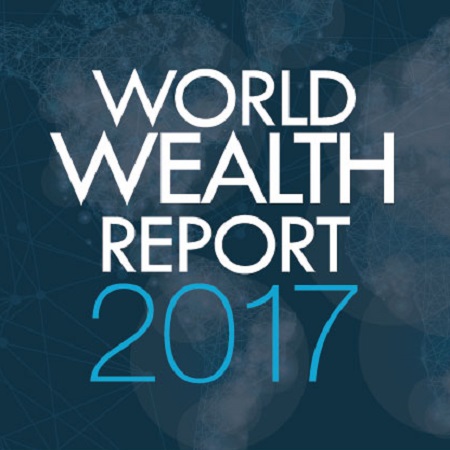 WORLD
WEALTH
REPORT
2017