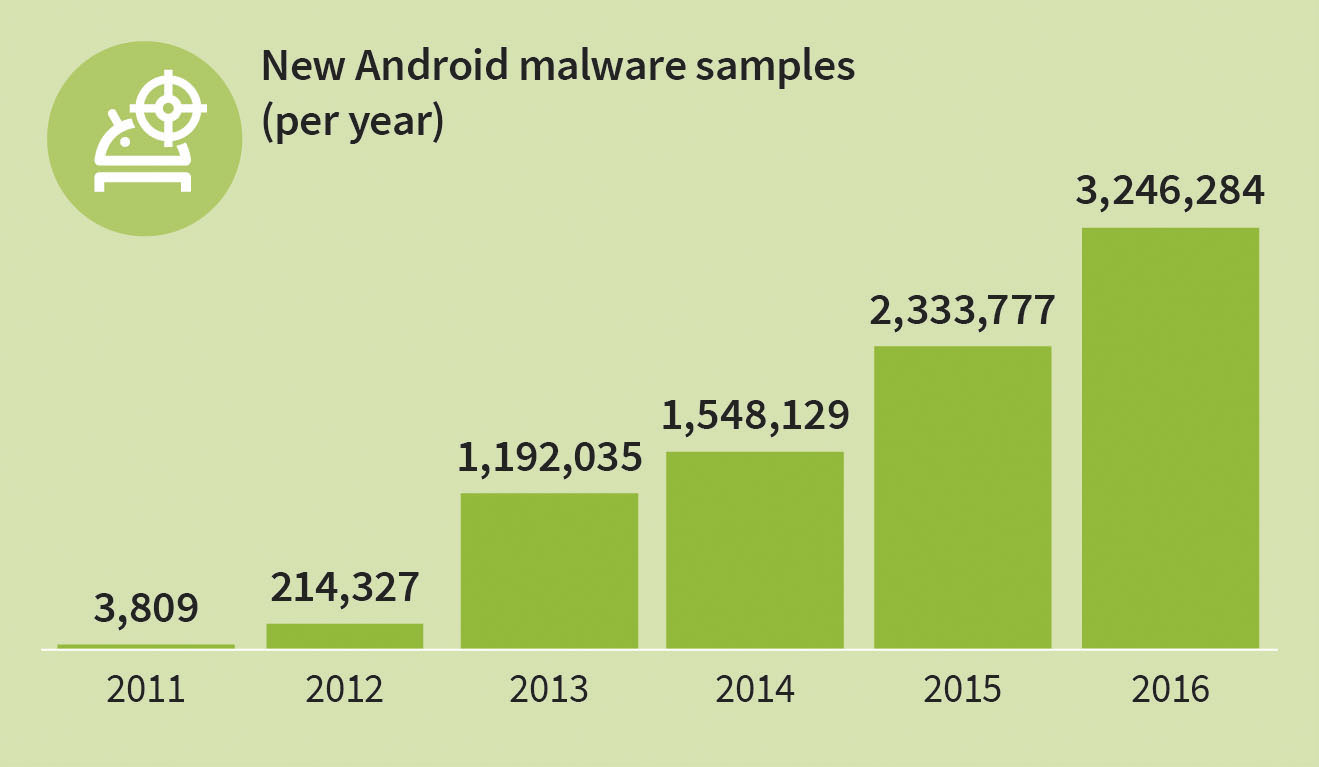 New Android malware samples (per year)

3,809
214,327
1,192,035
1,548,129
2,333,777
3,246,284

2011
2012
2013
2014
2015
2016