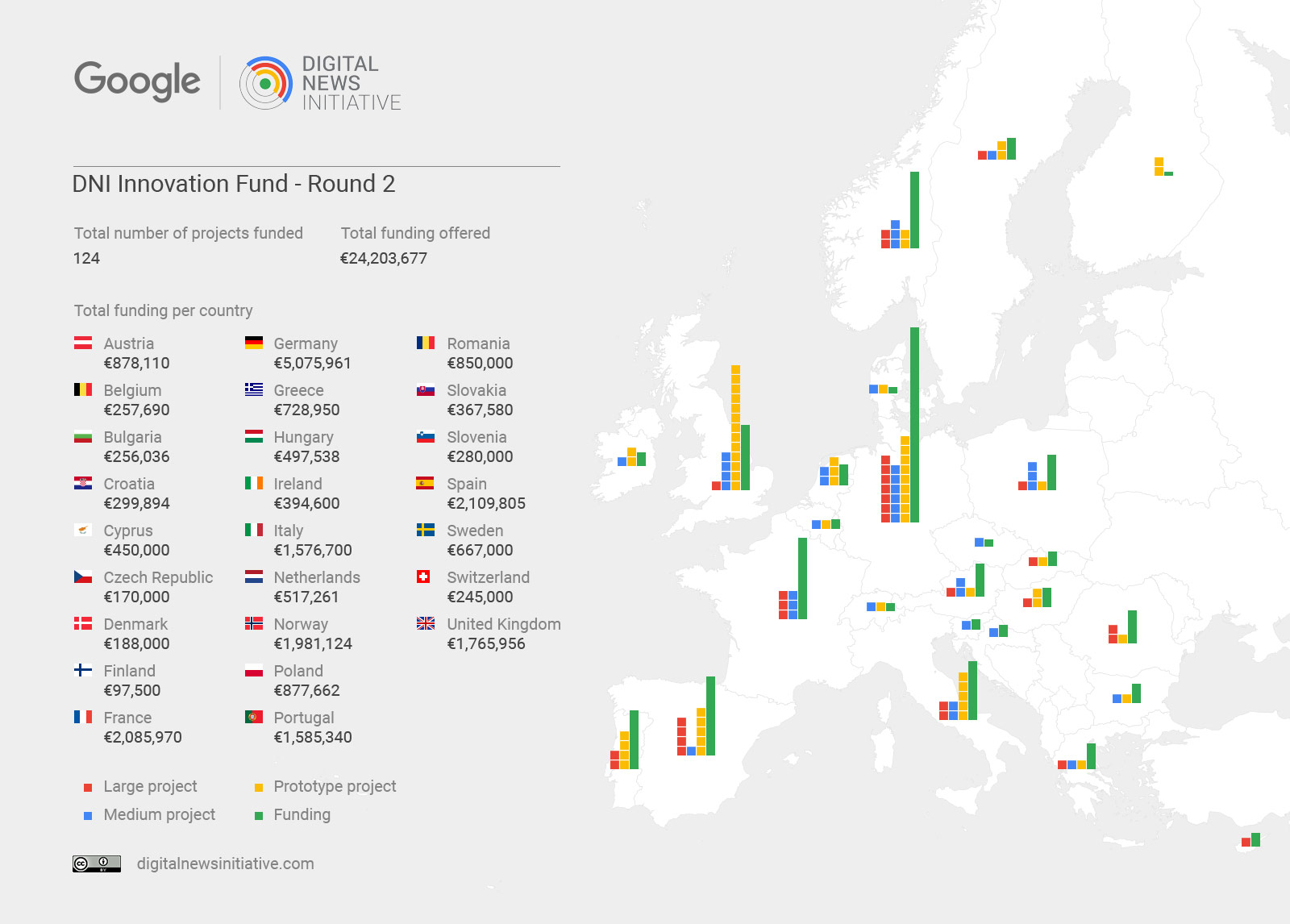 Google DIGITAL NEWS INITIATIVE

DNI Innovation Fund - Round 2

Total number of projects funded
124

Total funding offered
€24,203,677

Total funding per country

Austria
€878,110

Belgium
€257,690

Bulgaria
€256,036

Croatia
€299,894

Cyprus
€450,000

Czech Republic
€170,000

Denmark
€188,000

Finland
€97,500

France
€2,085,970

Germany
€5,075,961

Greece
€728,950

Hungary
€497,538

Ireland
€394,600

Italy
€1,576,700

Netherlands
€517,261

Norway
€1,981,124

Poland
€877,662

Portugal
€1,585,340

Romania
€850,000

Slovakia
€367,580

Slovenia
€280,000

Spain
€2,109,805

Sweden
€667,000

Switzerland
€245,000

United Kingdom
€1,765,956

Large project
Medium project
Prototype project
Funding

digitalnewsinitiative.com